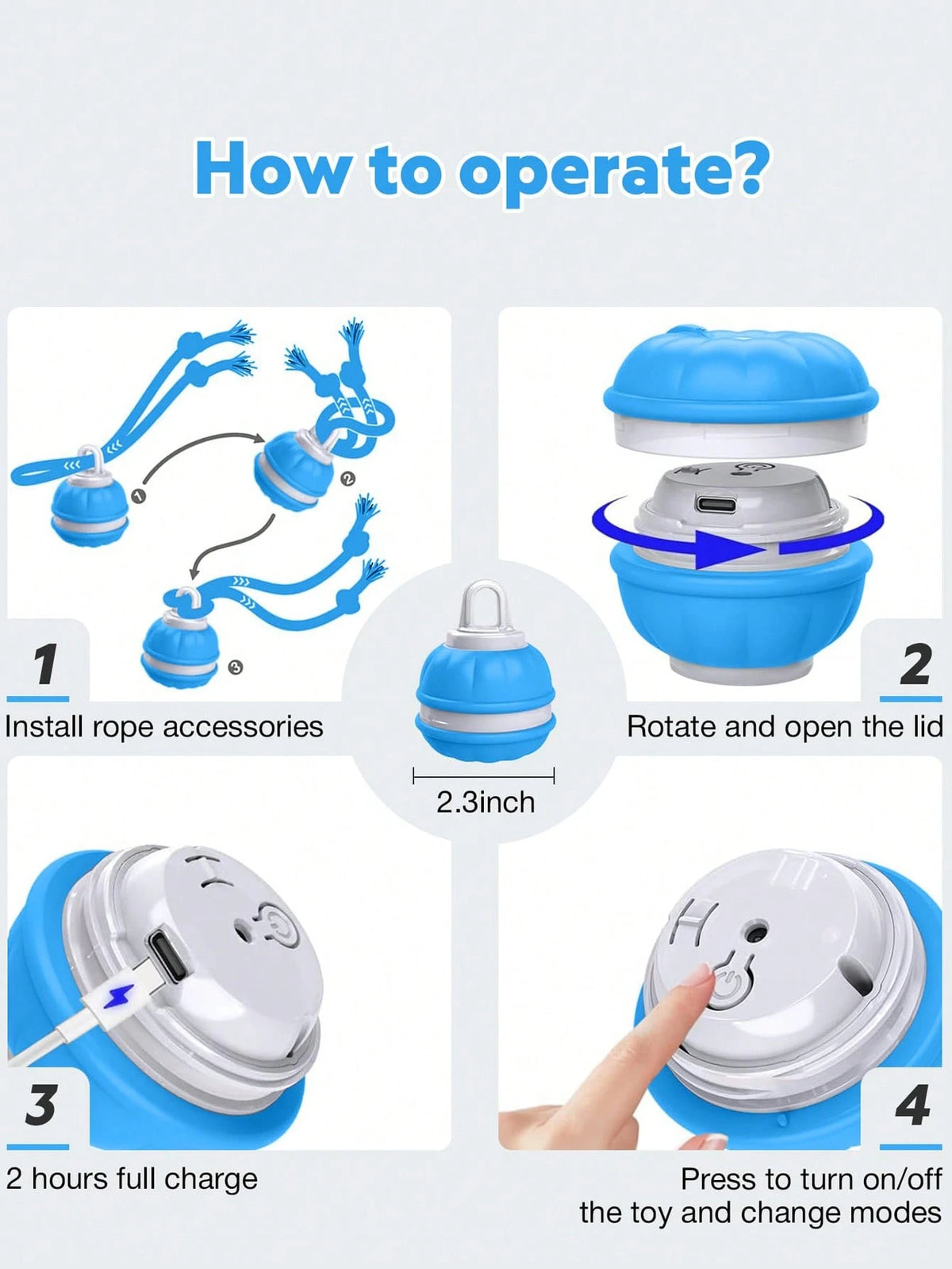 How to operate?

❶ ❷ ❸

1
Install rope accessories

2
Rotate and open the lid

2.3inch

3
2 hours full charge

4
Press to turn on/off the toy and change modes