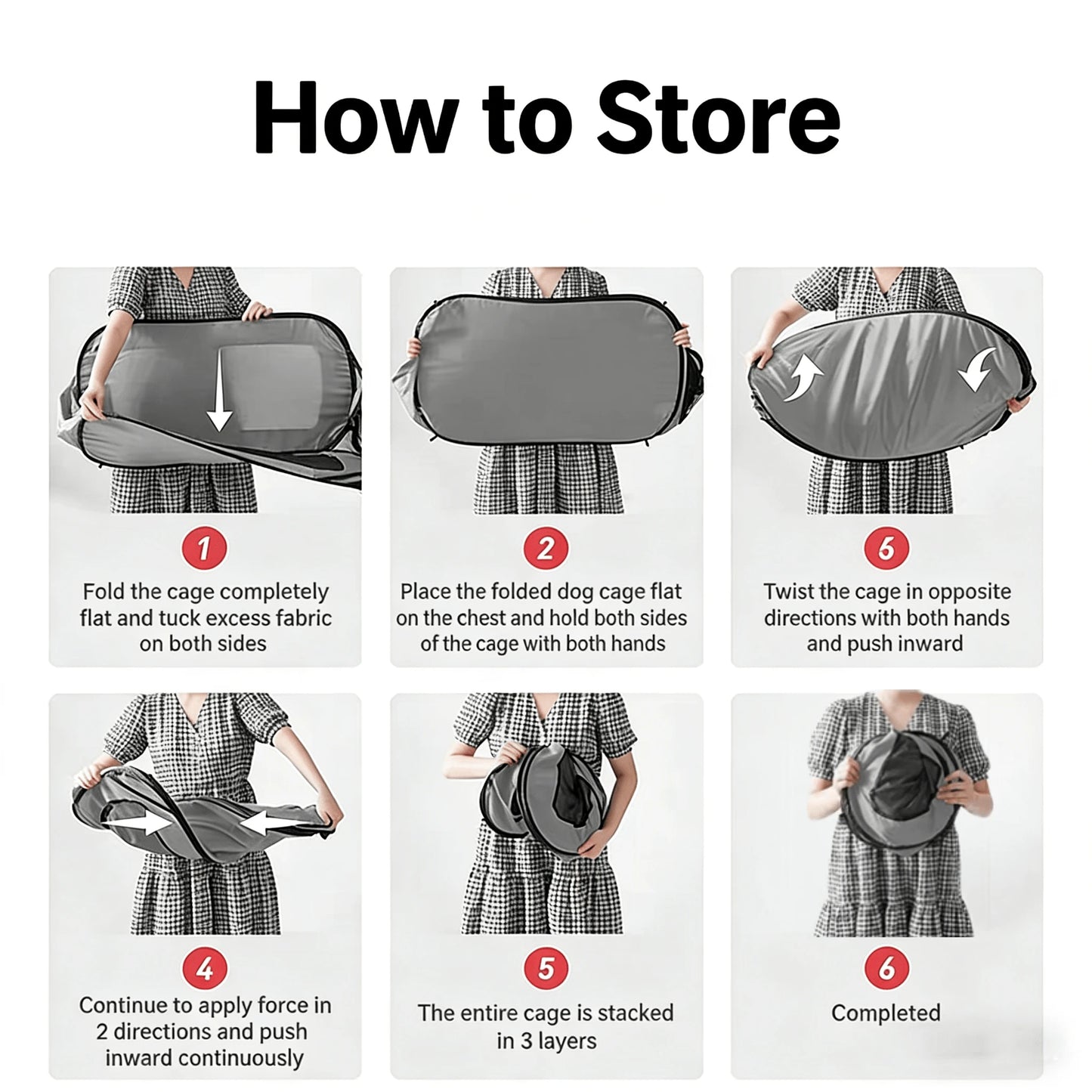 How to Store

1
Fold the cage completely flat and tuck excess fabric on both sides

2
Place the folded dog cage flat on the chest and hold both sides of the cage with both hands

6
Twist the cage in opposite directions with both hands and push inward

4
Continue to apply force in 2 directions and push inward continuously

5
The entire cage is stacked in 3 layers

6
Completed