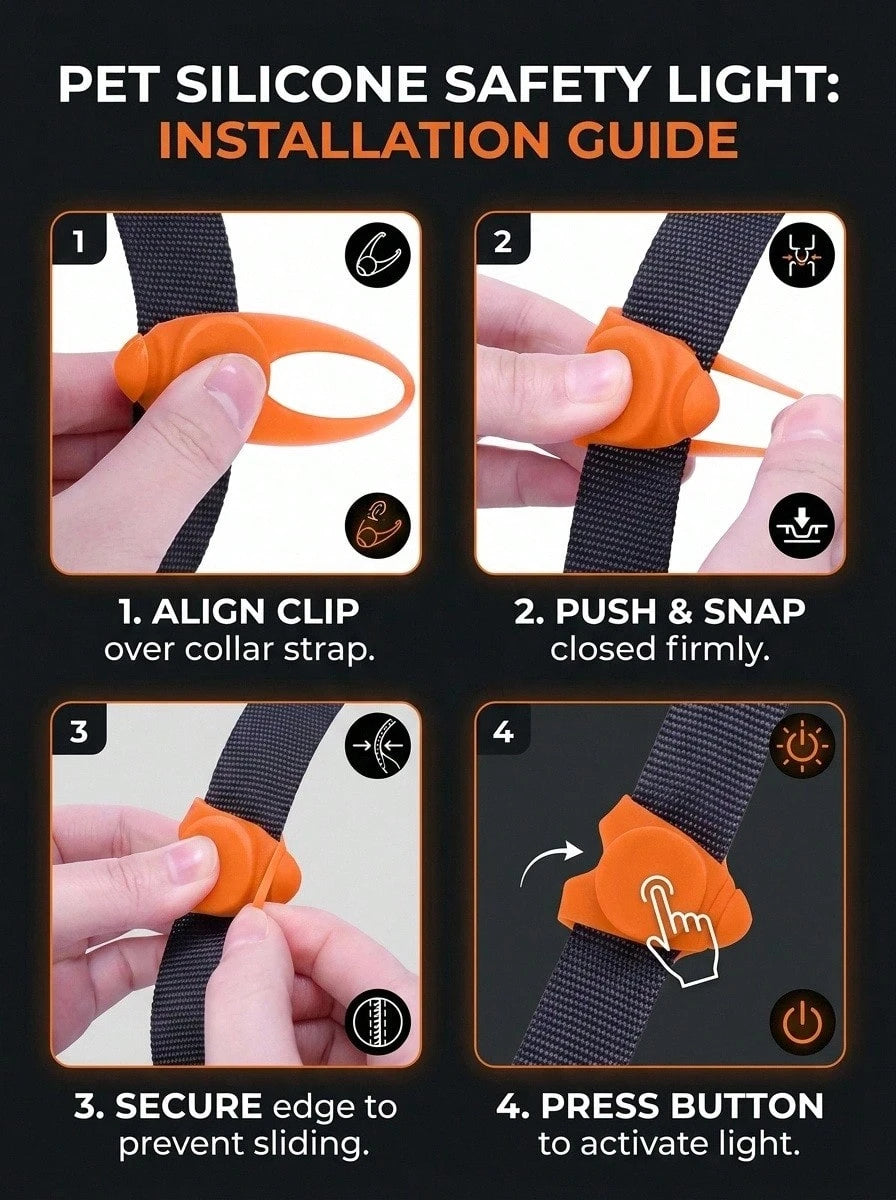 PET SILICONE SAFETY LIGHT:
INSTALLATION GUIDE

1

1. ALIGN CLIP
over collar strap.

2

2. PUSH & SNAP
closed firmly.

3

3. SECURE edge to prevent sliding.

4

4. PRESS BUTTON
to activate light.