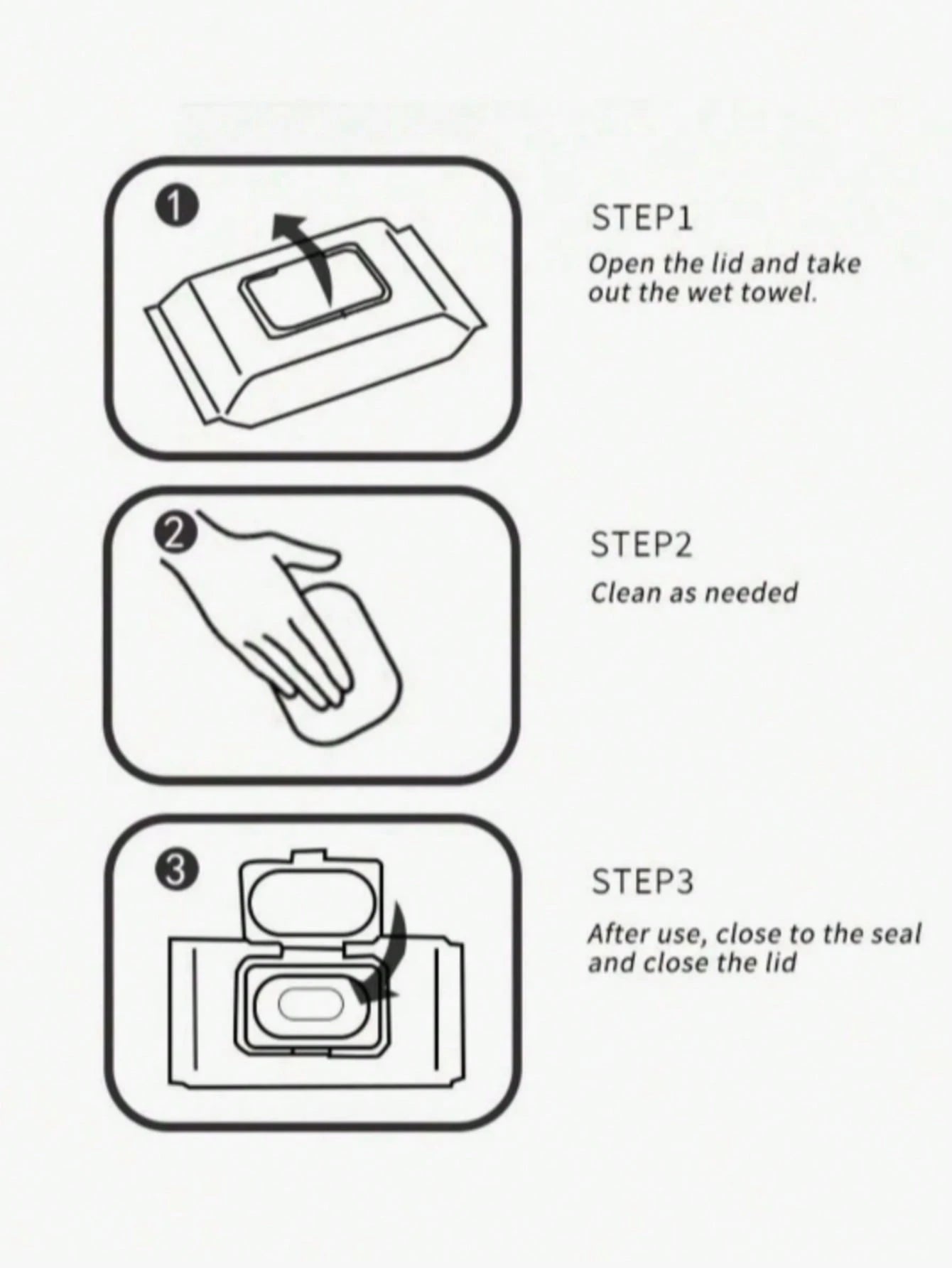 1

STEP1

Open the lid and take out the wet towel.

2

STEP2

Clean as needed

3

STEP3

After use, close to the seal and close the lid