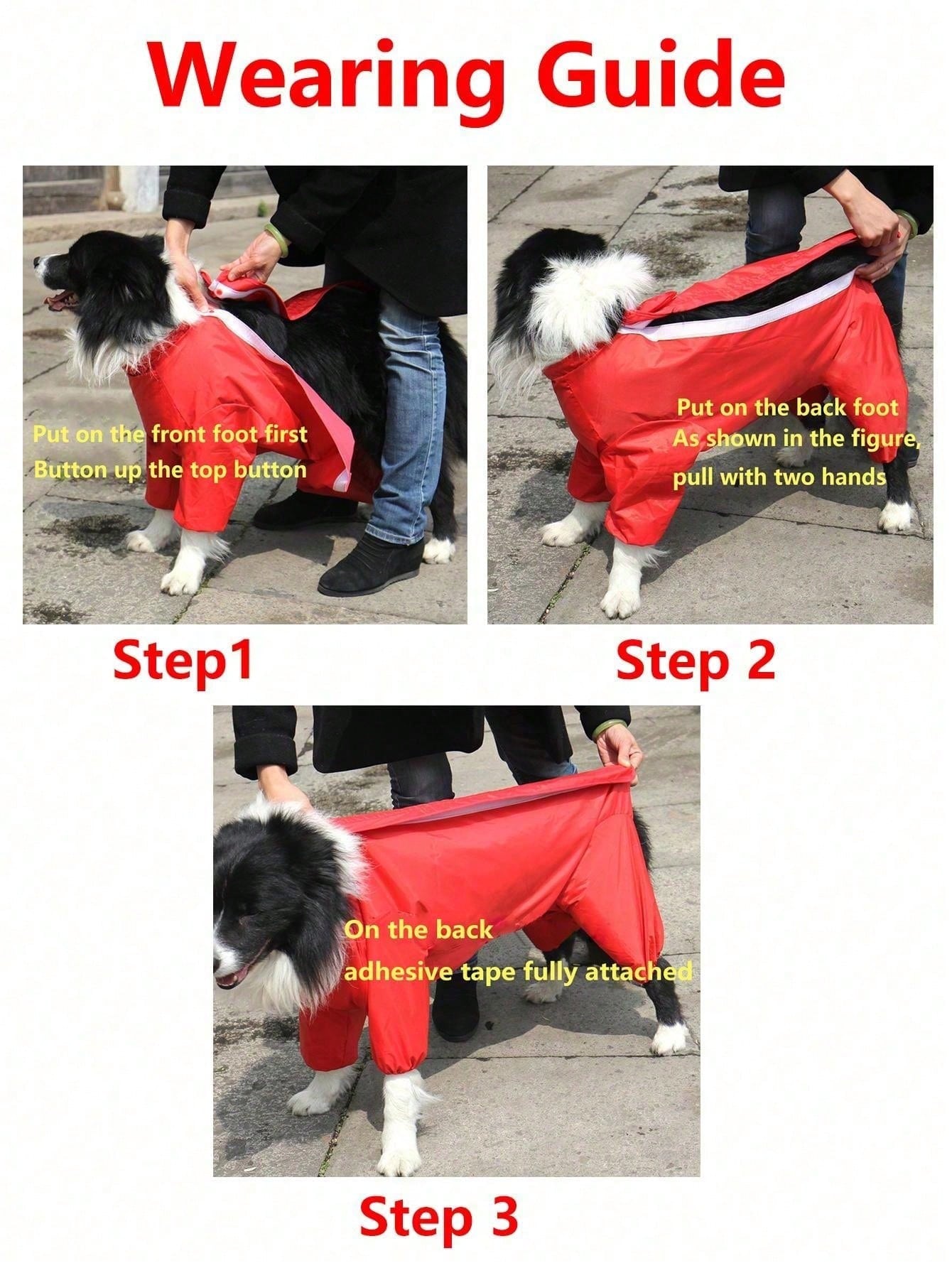 Wearing Guide

Put on the front foot first
Button up the top button

Step1

Put on the back foot
As shown in the figure,
pull with two hands

Step 2

On the back
adhesive tape fully attached

Step 3