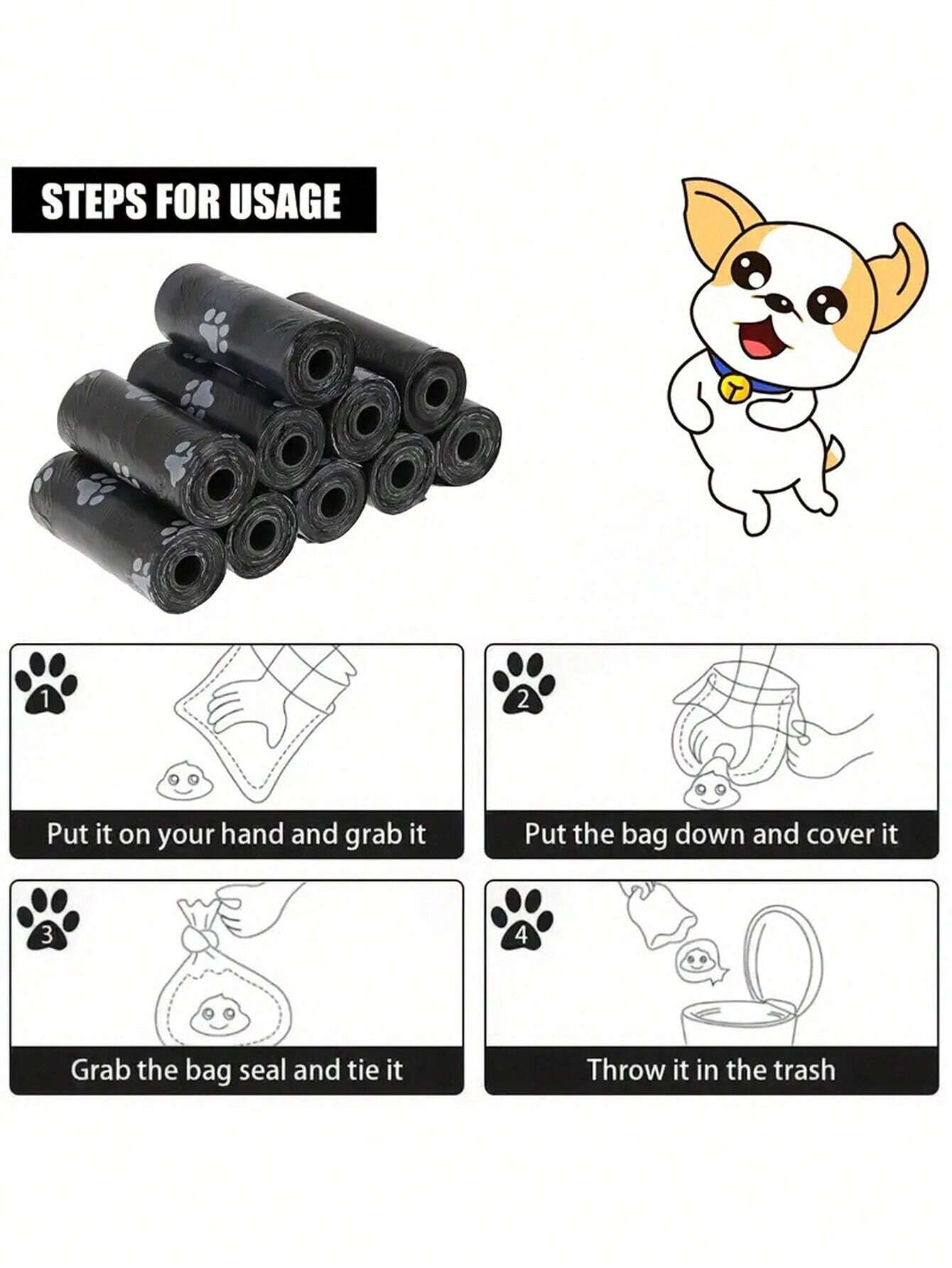 STEPS FOR USAGE

1
Put it on your hand and grab it

2
Put the bag down and cover it

3
Grab the bag seal and tie it

4
Throw it in the trash