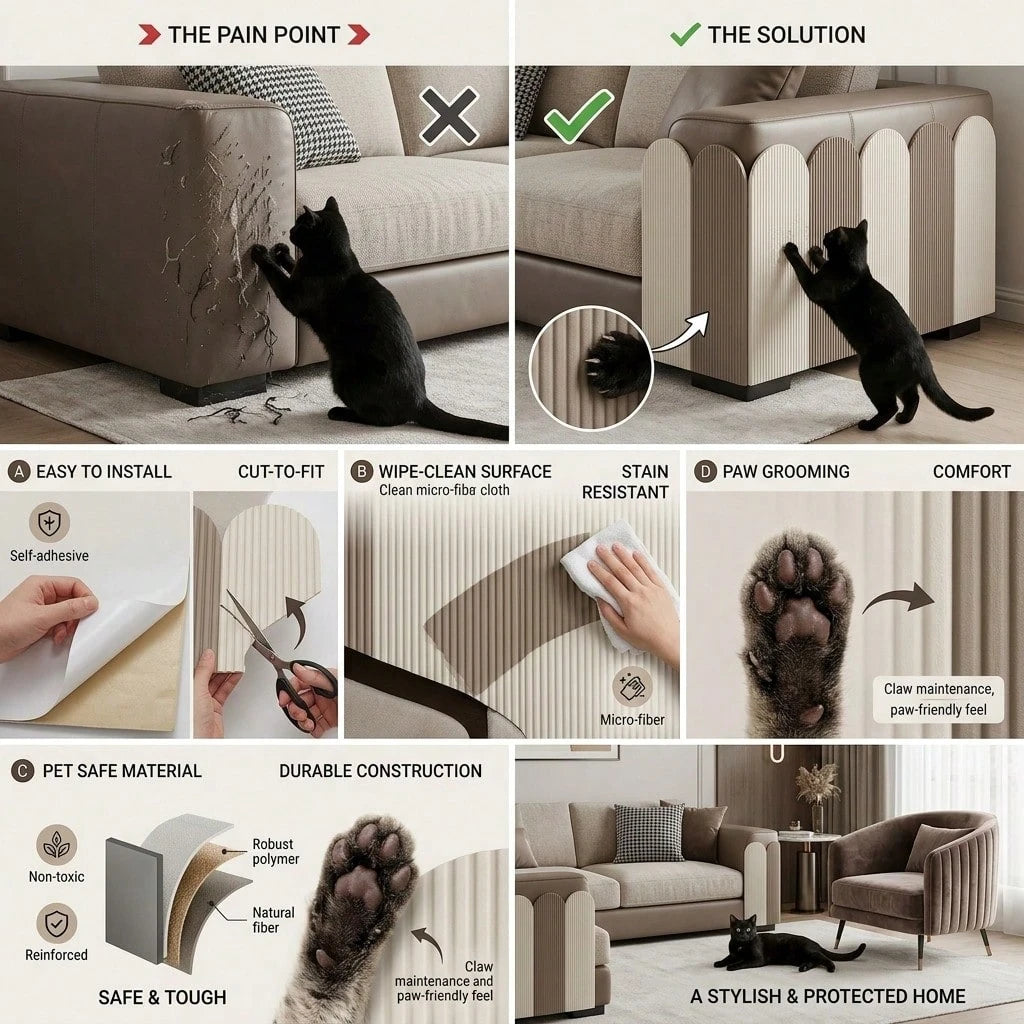 THE PAIN POINT

THE SOLUTION

A EASY TO INSTALL

CUT-TO-FIT

Self-adhesive

B WIPE-CLEAN SURFACE

Clean micro-fiba cloth

STAIN RESISTANT

Micro-fiber

D PAW GROOMING

COMFORT

Claw maintenance, paw-friendly feel

C PET SAFE MATERIAL

DURABLE CONSTRUCTION

Non-toxic

Reinforced

Robust polymer

Natural fiber

Claw maintenance and paw-friendly feel

SAFE & TOUGH

A STYLISH & PROTECTED HOME