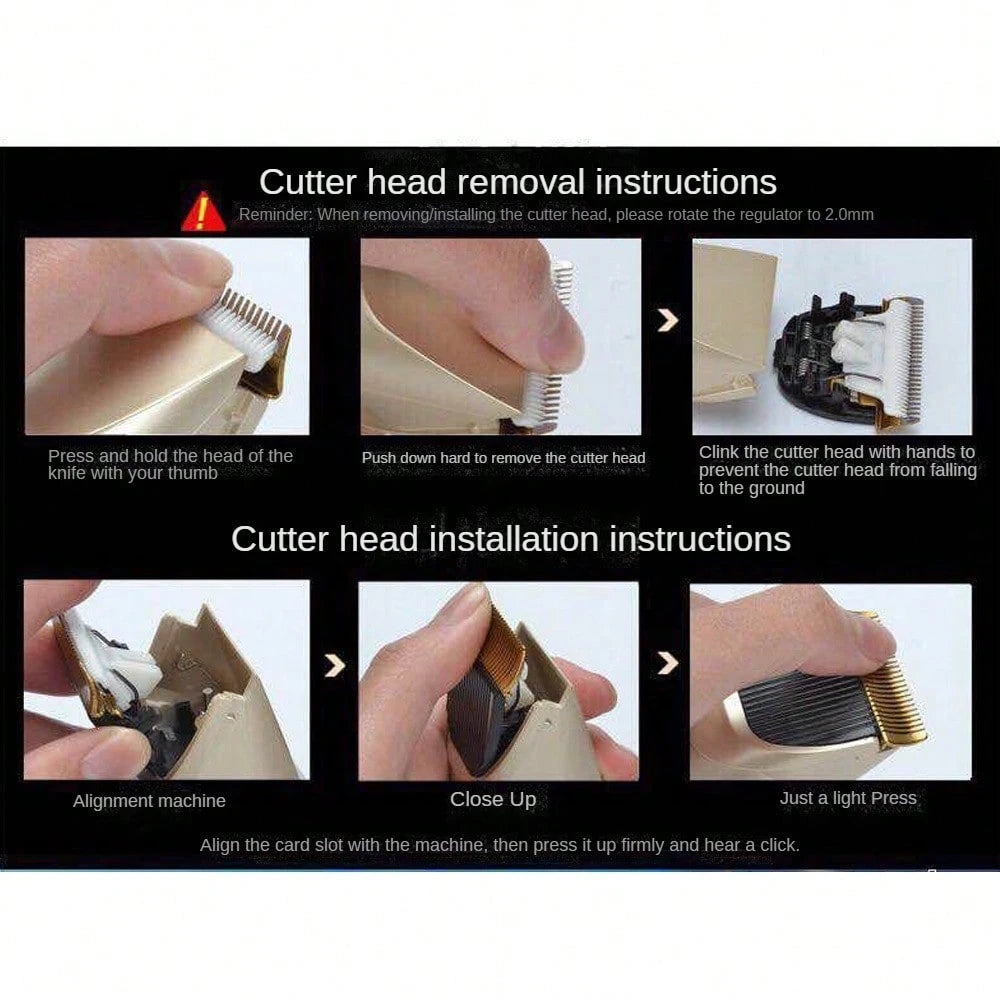 Cutter head removal instructions

Reminder: When removing/installing the cutter head, please rotate the regulator to 2.0mm

Press and hold the head of the knife with your thumb

Push down hard to remove the cutter head

Clink the cutter head with hands to prevent the cutter head from falling to the ground

Cutter head installation instructions

Alignment machine

Close Up

Just a light Press

Align the card slot with the machine, then press it up firmly and hear a click.